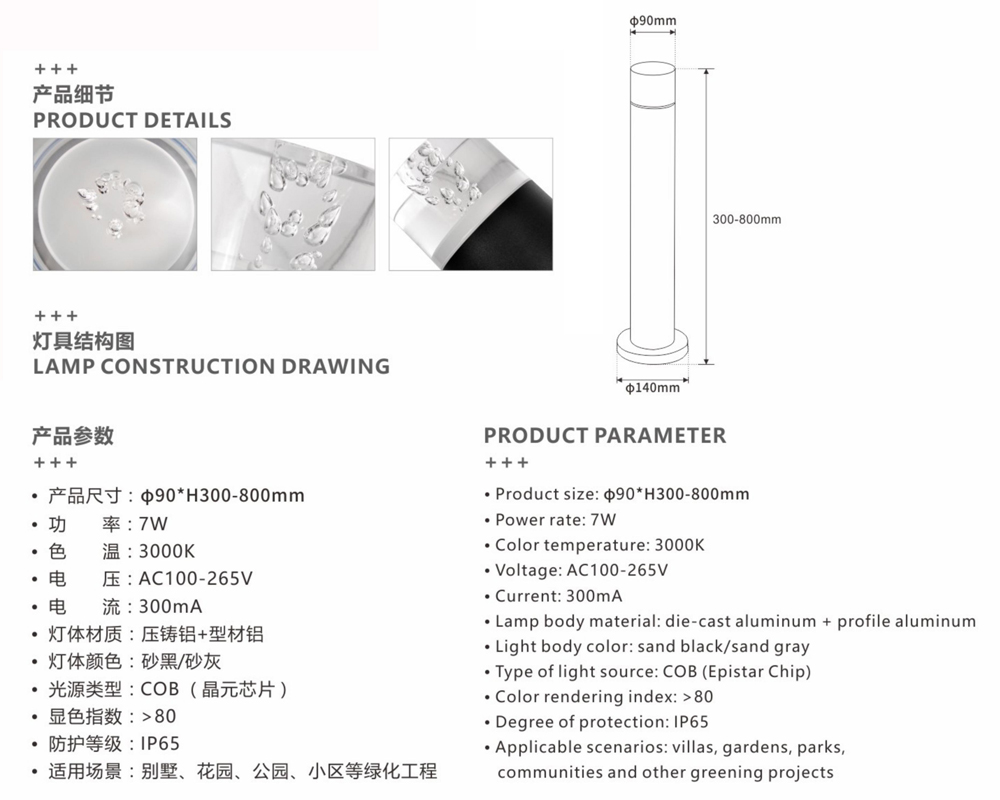 +++
产品细节
PRODUCT DETAILS

+++
灯具结构图
LAMP CONSTRUCTION DRAWING

φ90mm

300-800mm

φ140mm

产品参数
+++
• 产品尺寸：φ90*H300-800mm
• 功　　率：7W
• 色　　温：3000K
• 电　　压：AC100-265V
• 电　　流：300mA
• 灯体材质：压铸铝+型材铝
• 灯体颜色：砂黑/砂灰
• 光源类型：COB（晶元芯片）
• 显色指数：>80
• 防护等级：IP65
• 适用场景：别墅、花园、公园、小区等绿化工程

PRODUCT PARAMETER
+++
• Product size: φ90*H300-800mm
• Power rate: 7W
• Color temperature: 3000K
• Voltage: AC100-265V
• Current: 300mA
• Lamp body material: die-cast aluminum + profile aluminum
• Light body color: sand black/sand gray
• Type of light source: COB (Epistar Chip)
• Color rendering index: >80
• Degree of protection: IP65
• Applicable scenarios: villas, gardens, parks, communities and other greening projects